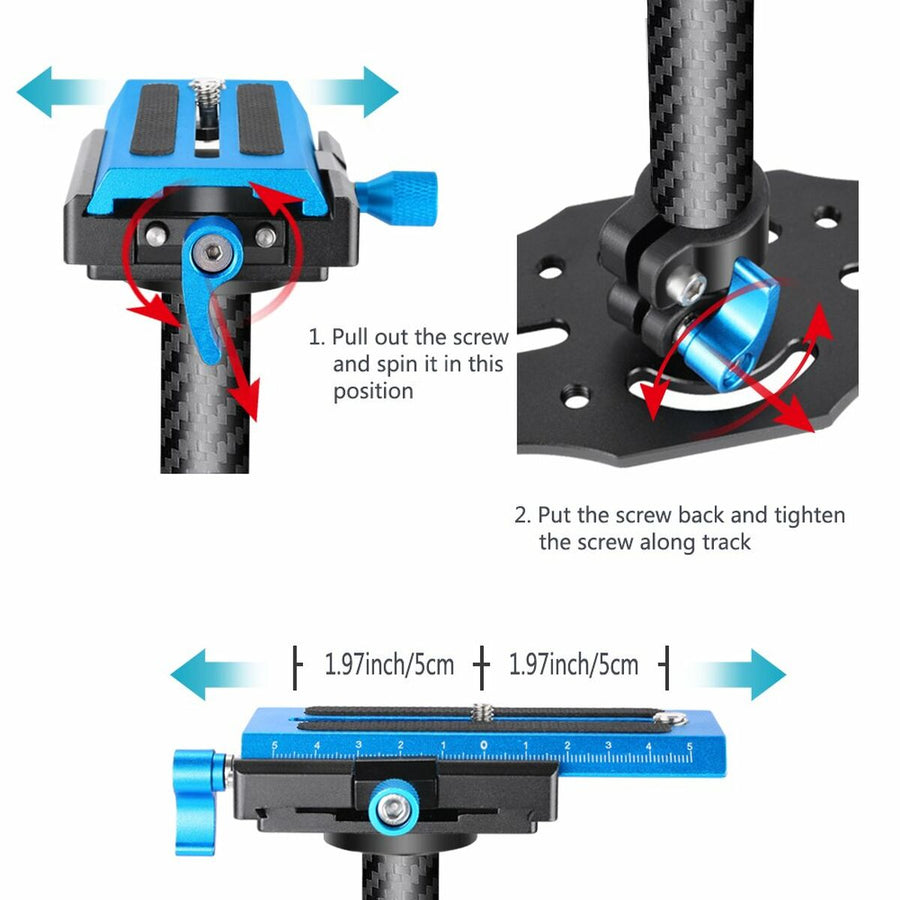 1. Pull out the screw and spin it in this position

2. Put the screw back and tighten the screw along track

1.97inch/5cm 1.97inch/5cm

5 4 3 2 1 0 1 2 3 4 5